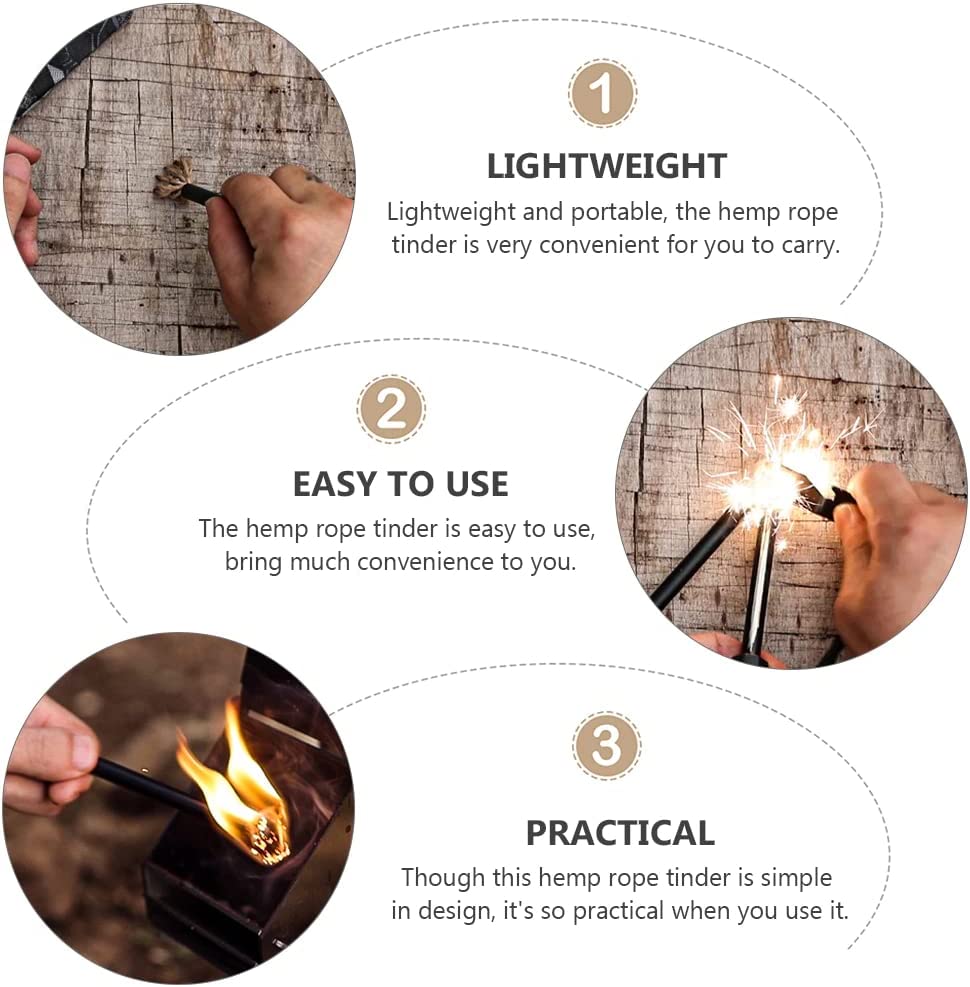 1

LIGHTWEIGHT

Lightweight and portable, the hemp rope tinder is very convenient for you to carry.

2

EASY TO USE

The hemp rope tinder is easy to use, bring much convenience to you.

3

PRACTICAL

Though this hemp rope tinder is simple in design, it's so practical when you use it.